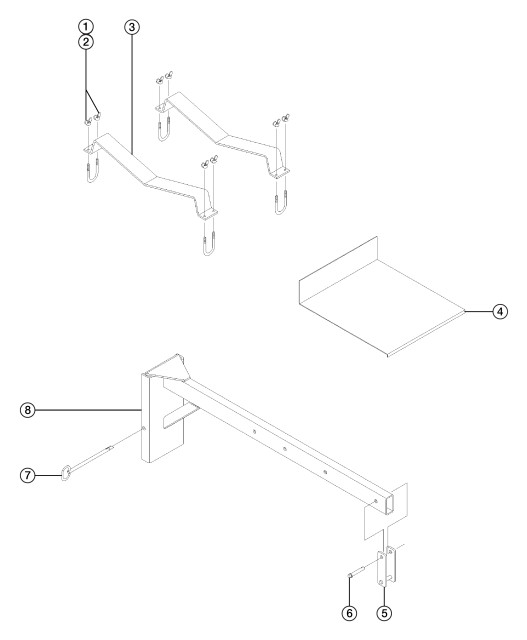 1
2
3
4
8
7
6
5